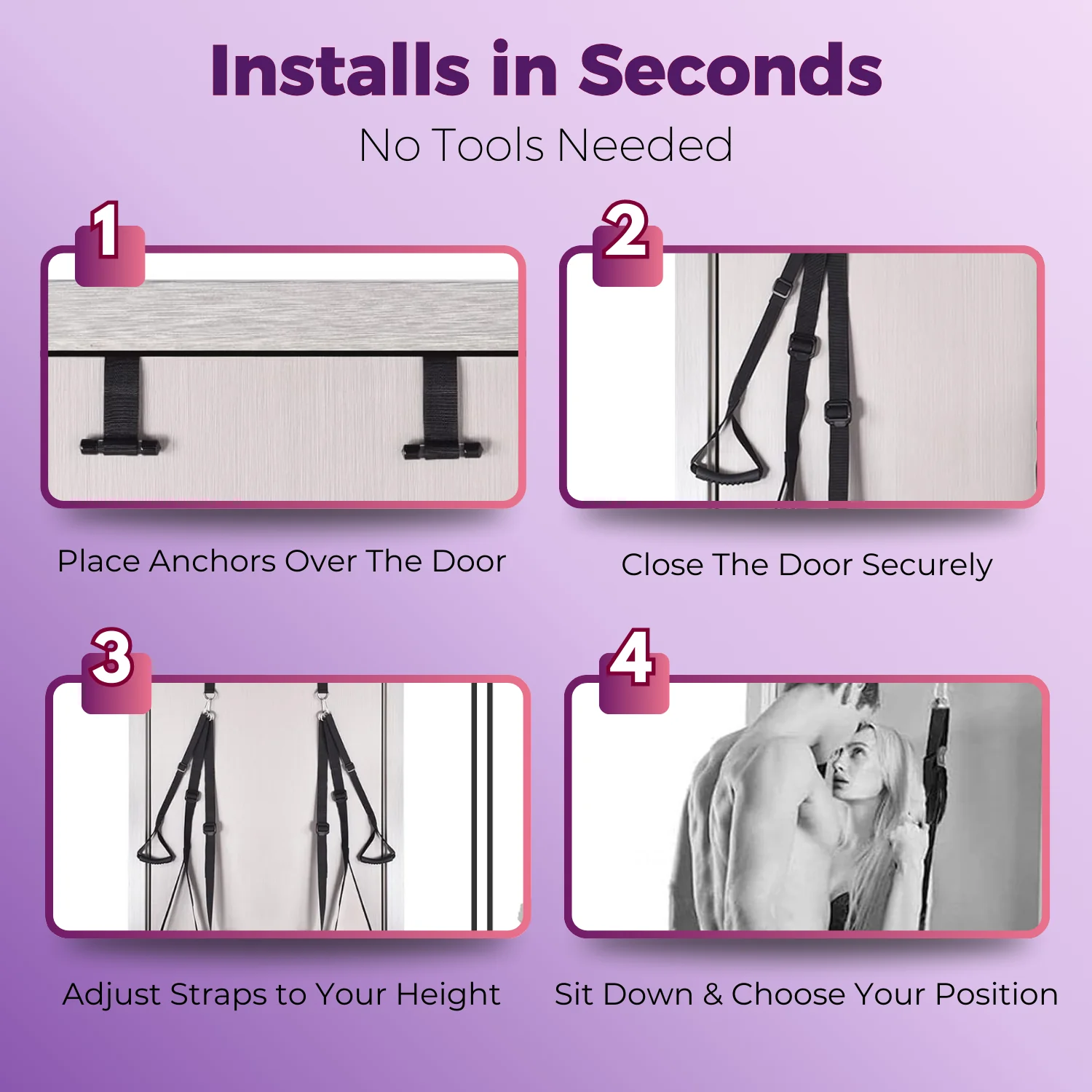 Installs in Seconds

No Tools Needed

1

Place Anchors Over The Door

2

Close The Door Securely

3

Adjust Straps to Your Height

4

Sit Down & Choose Your Position